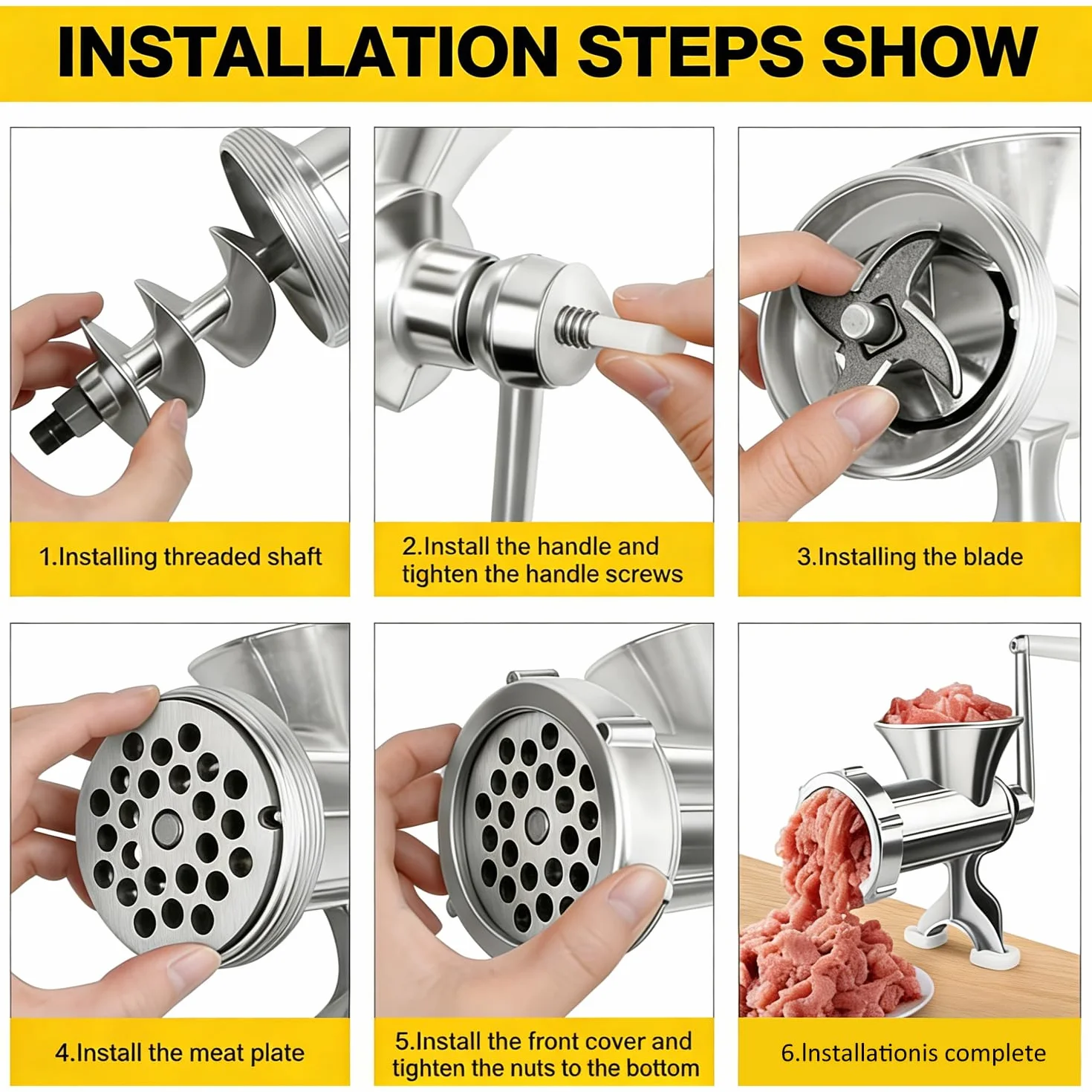 INSTALLATION STEPS SHOW

1.Installing threaded shaft

2.Install the handle and tighten the handle screws

3.Installing the blade

4.Install the meat plate

5.Install the front cover and tighten the nuts to the bottom

6.Installationis complete