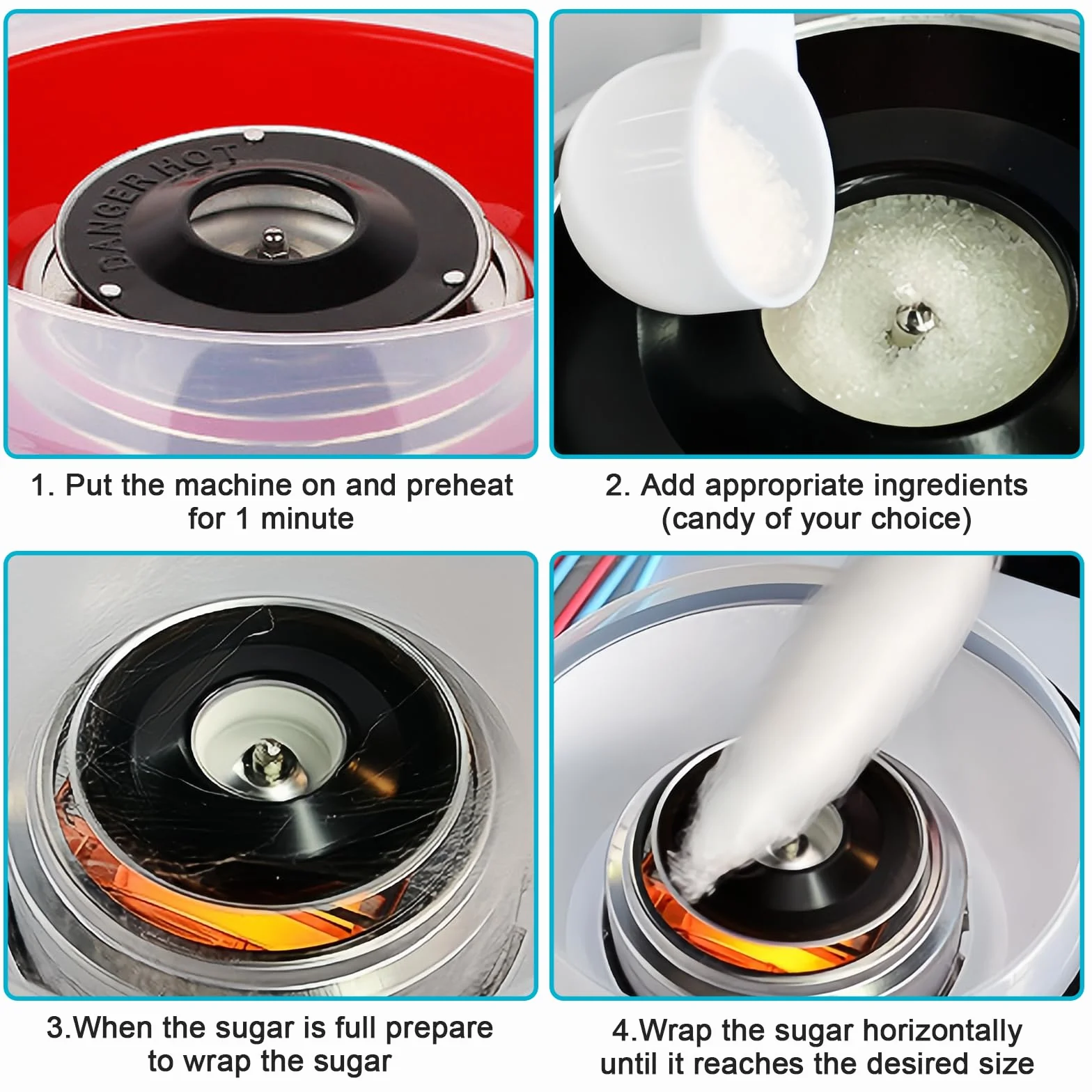 DANGER HOT

1. Put the machine on and preheat for 1 minute

2. Add appropriate ingredients (candy of your choice)

3.When the sugar is full prepare to wrap the sugar

4.Wrap the sugar horizontally until it reaches the desired size