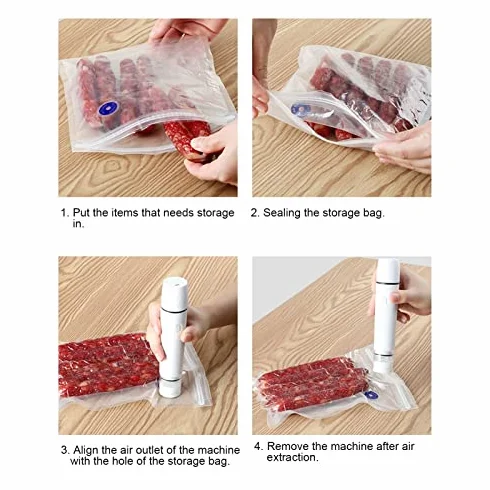 1. Put the items that needs storage in.

2. Sealing the storage bag.

3. Align the air outlet of the machine with the hole of the storage bag.

4. Remove the machine after air extraction.