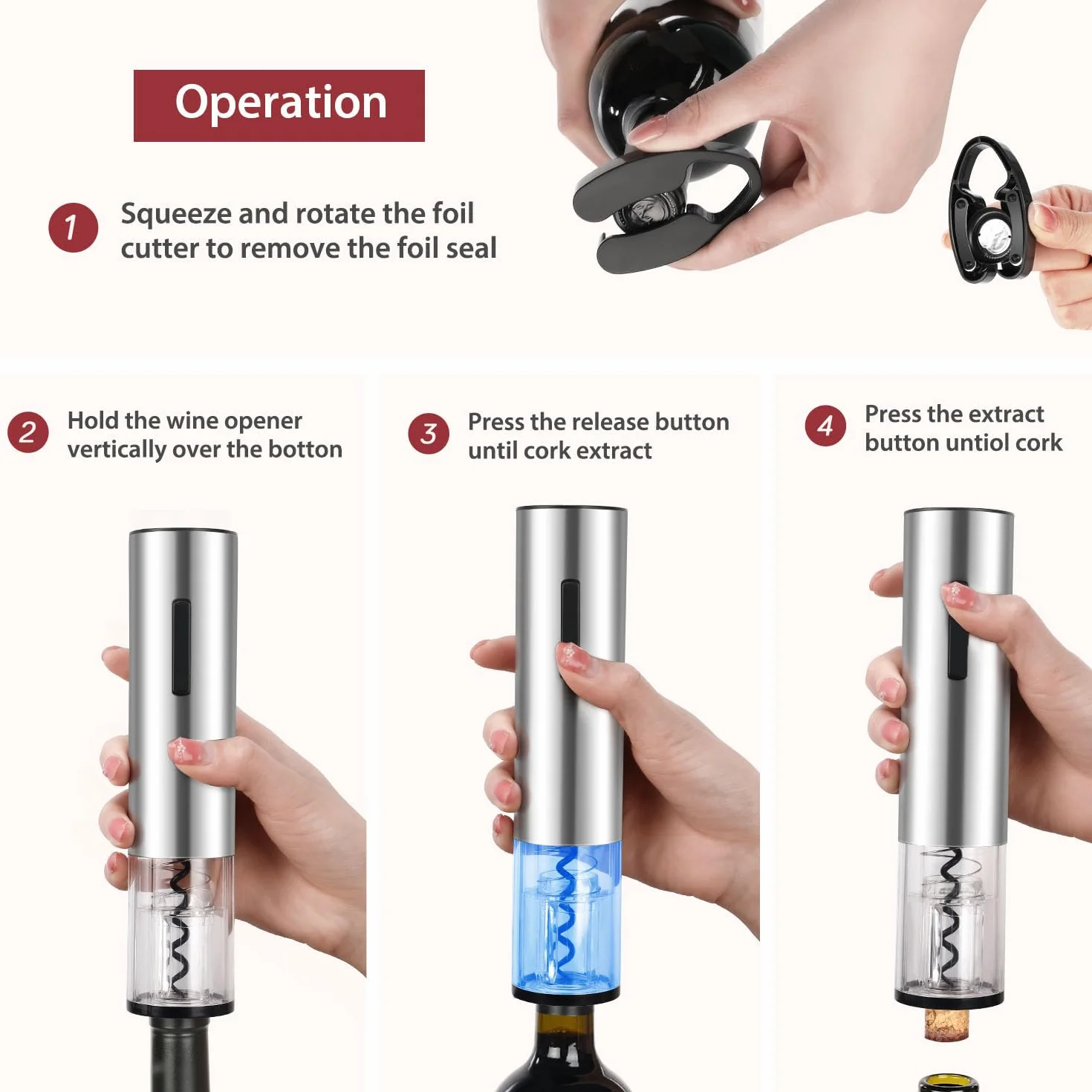 Operation

1 Squeeze and rotate the foil cutter to remove the foil seal

2 Hold the wine opener vertically over the botton

3 Press the release button until cork extract

4 Press the extract button untiol cork