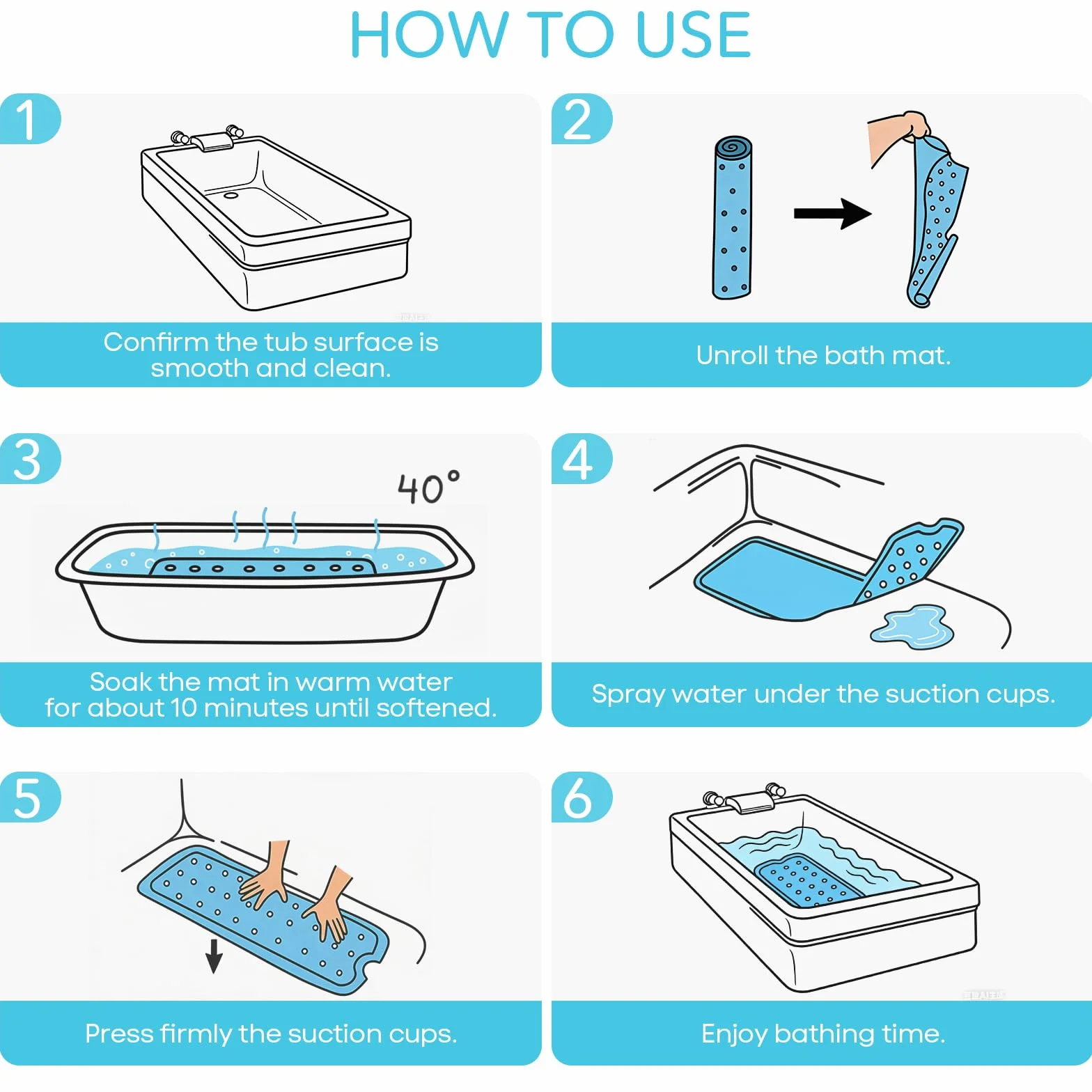 HOW TO USE

1

Confirm the tub surface is smooth and clean.

2

Unroll the bath mat.

3

40°

Soak the mat in warm water for about 10 minutes until softened.

4

Spray water under the suction cups.

5

Press firmly the suction cups.

6

Enjoy bathing time.