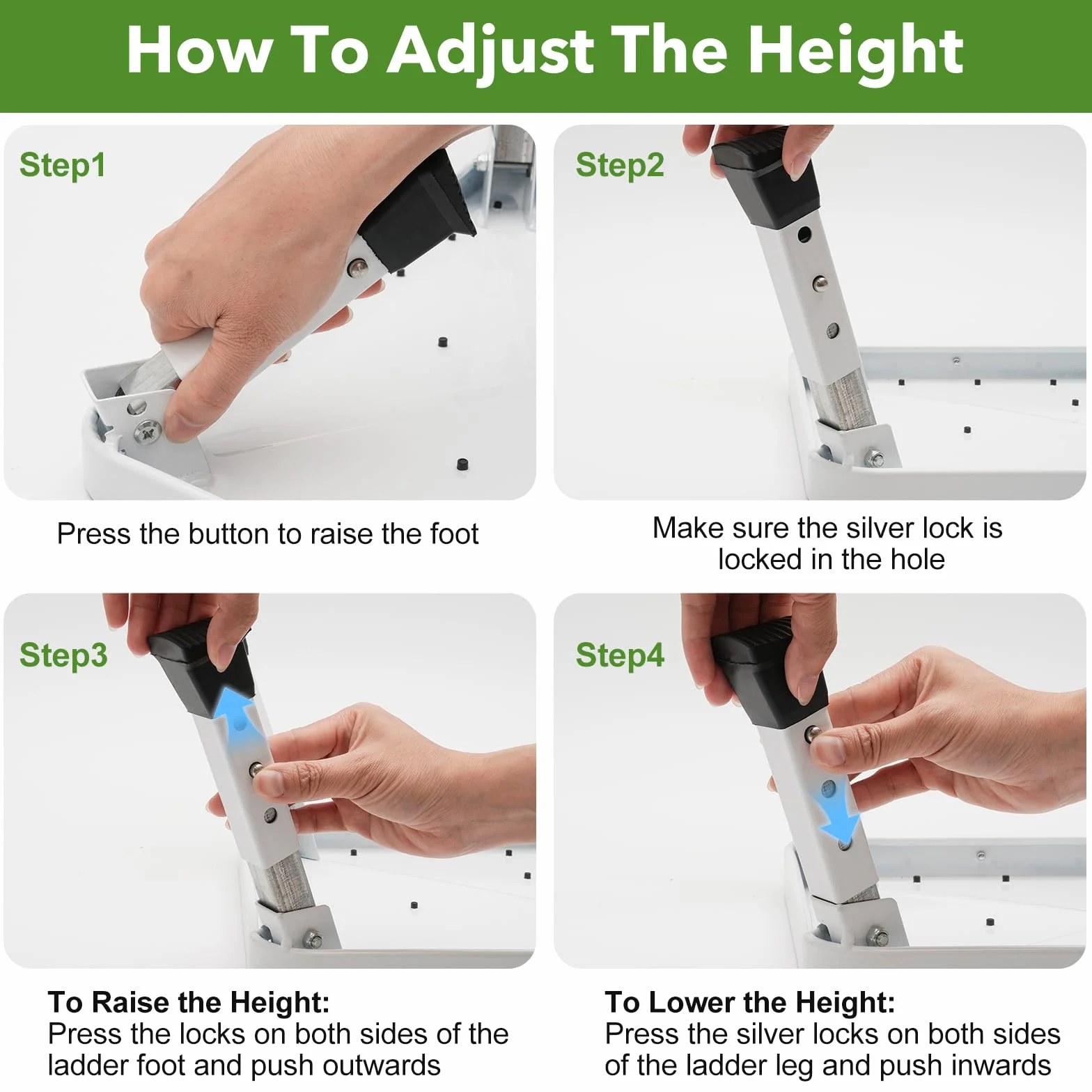 How To Adjust The Height

Step1

Press the button to raise the foot

Step2

Make sure the silver lock is locked in the hole

Step3

To Raise the Height:
Press the locks on both sides of the ladder foot and push outwards

Step4

To Lower the Height:
Press the silver locks on both sides of the ladder leg and push inwards