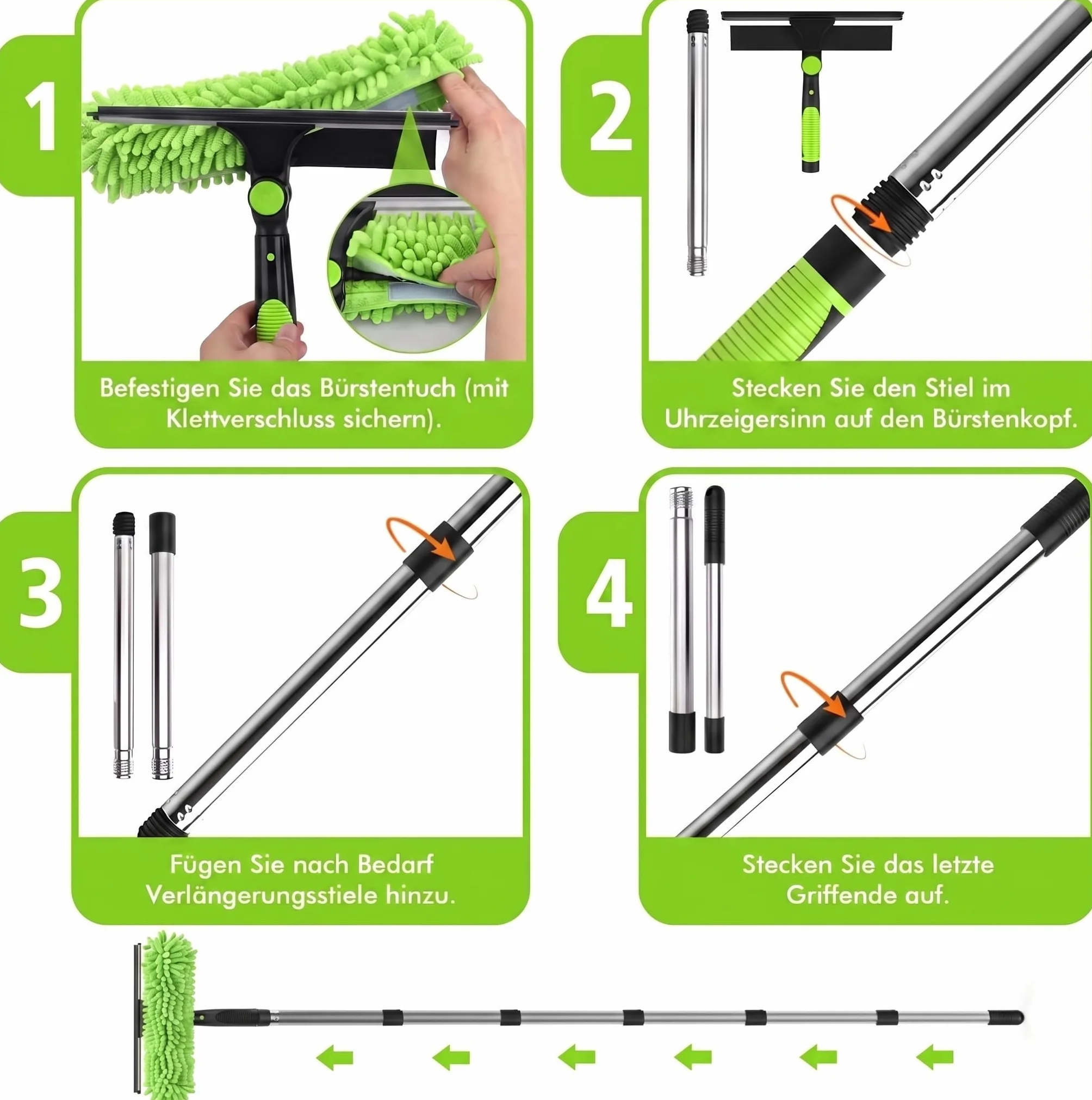 1

Befestigen Sie das Bürstentuch (mit Klettverschluss sichern).

2

Stecken Sie den Stiel im Uhrzeigersinn auf den Bürstenkopf.

3

Fügen Sie nach Bedarf Verlängerungsstiele hinzu.

4

Stecken Sie das letzte Griffende auf.