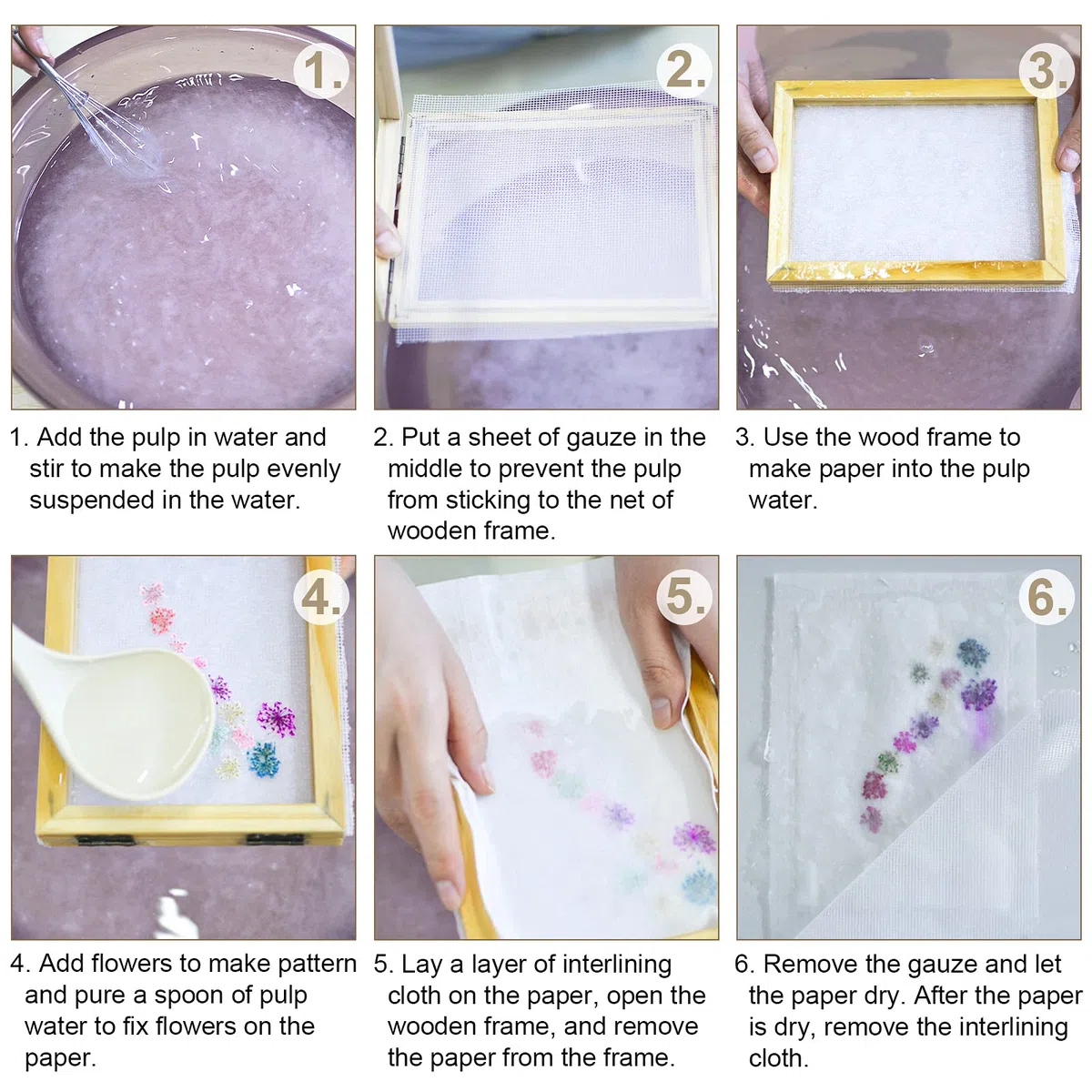 1.

2.

3.

1. Add the pulp in water and stir to make the pulp evenly suspended in the water.

2. Put a sheet of gauze in the middle to prevent the pulp from sticking to the net of wooden frame.

3. Use the wood frame to make paper into the pulp water.

4.

5.

6.

4. Add flowers to make pattern and pure a spoon of pulp water to fix flowers on the paper.

5. Lay a layer of interlining cloth on the paper, open the wooden frame, and remove the paper from the frame.

6. Remove the gauze and let the paper dry. After the paper is dry, remove the interlining cloth.