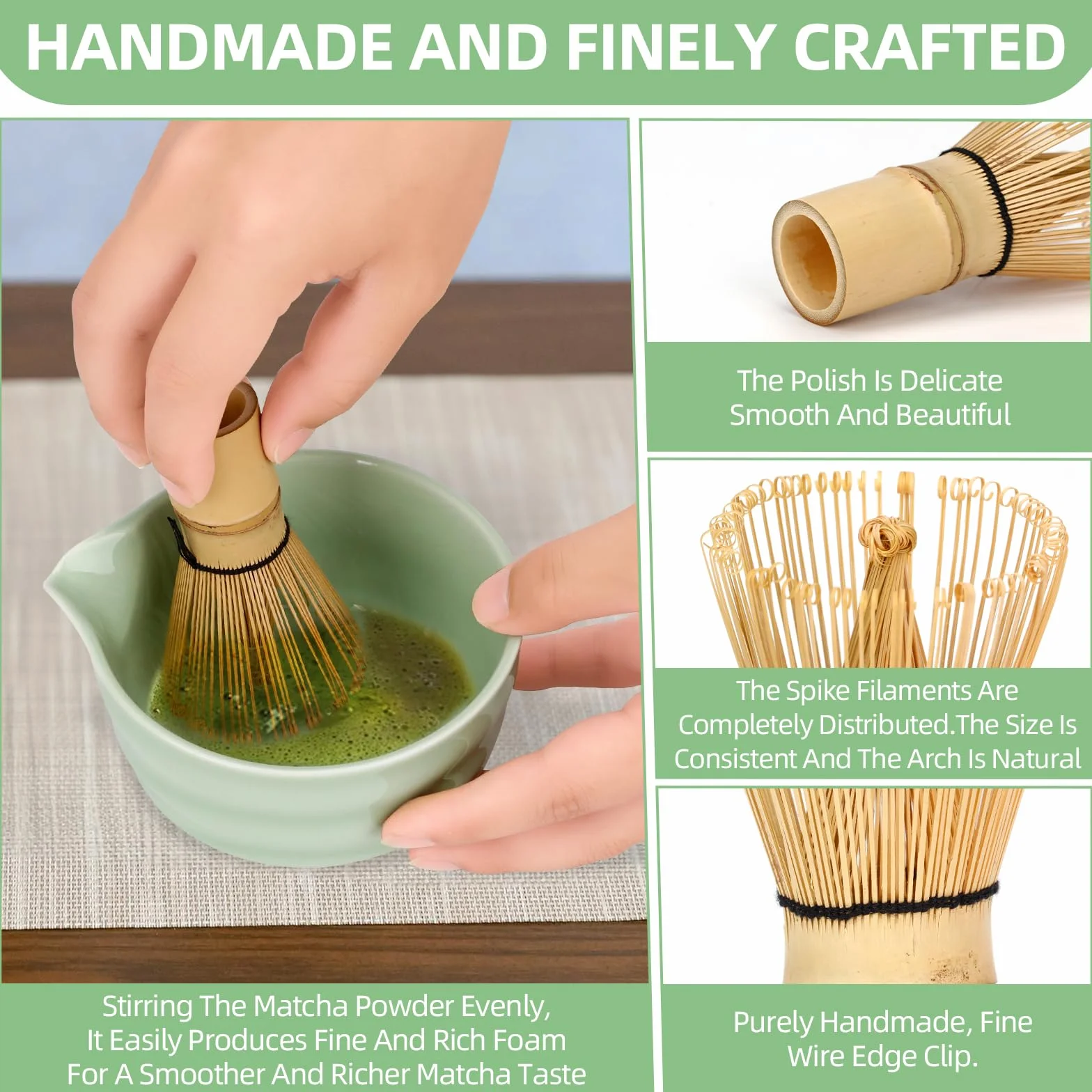 HANDMADE AND FINELY CRAFTED

Stirring The Matcha Powder Evenly, It Easily Produces Fine And Rich Foam For A Smoother And Richer Matcha Taste

The Polish Is Delicate Smooth And Beautiful

The Spike Filaments Are Completely Distributed.The Size Is Consistent And The Arch Is Natural

Purely Handmade, Fine Wire Edge Clip.